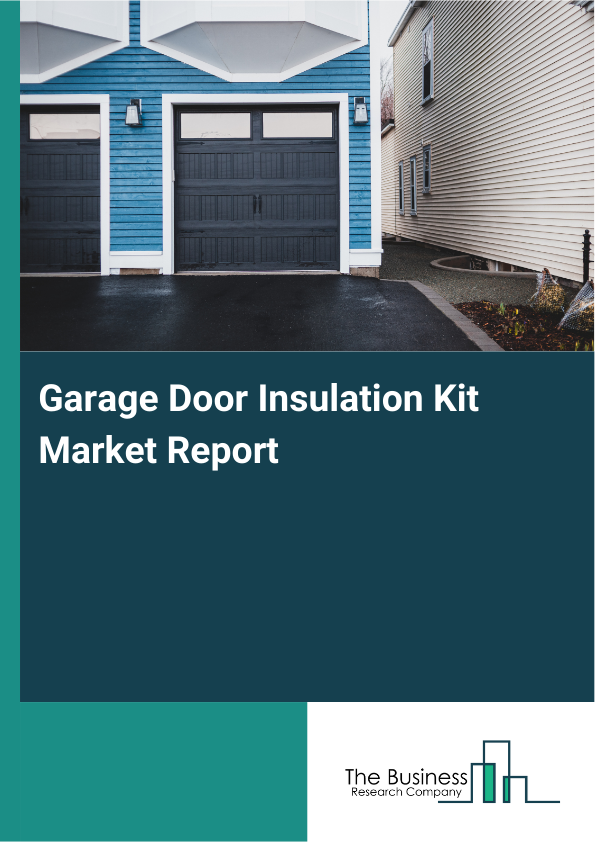 Garage Door Insulation Kit Market Report

The Business
Research Company