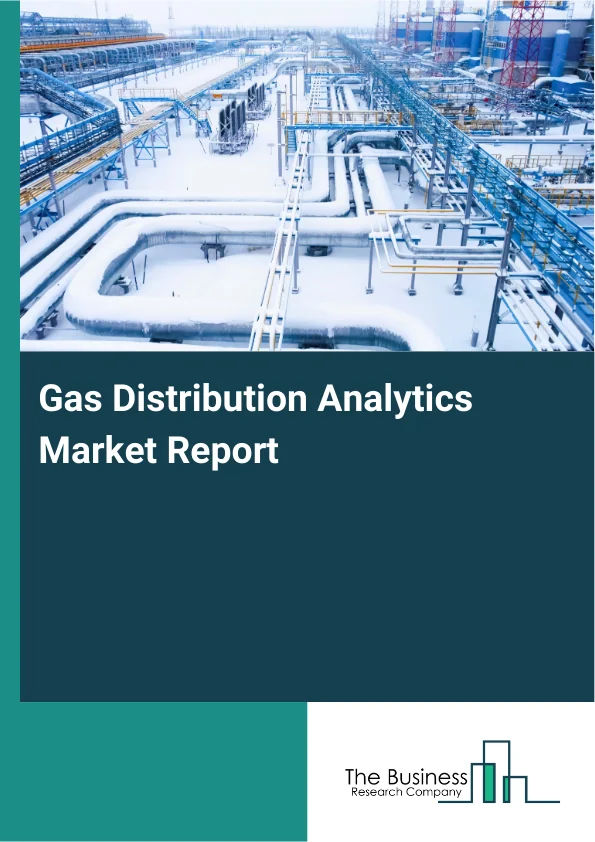 Gas Distribution Analytics Market Report

The Business
Research Company