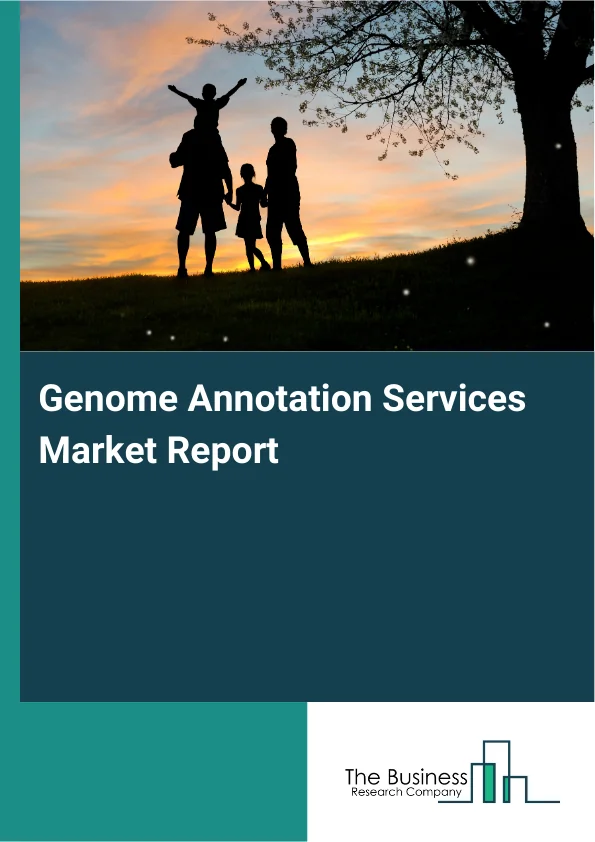 Genome Annotation Services Market Report

The Business
Research Company