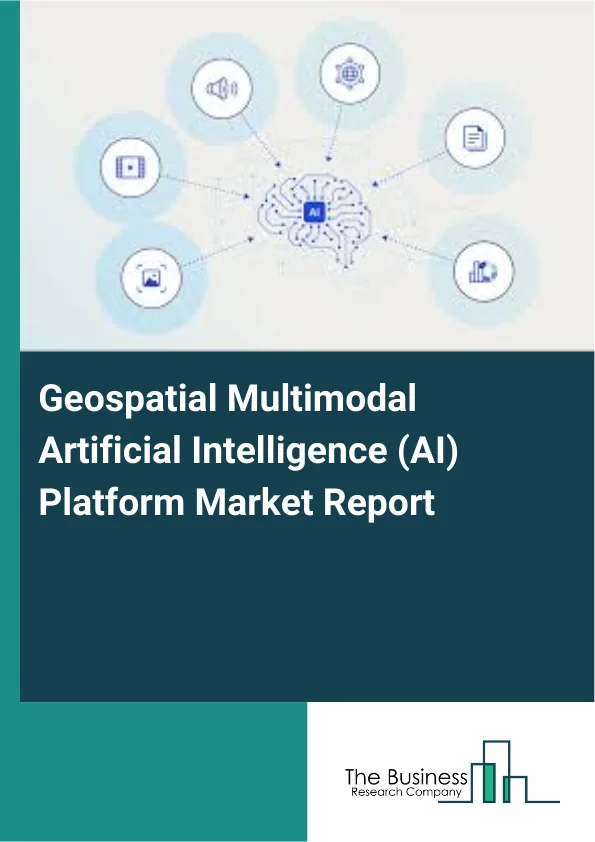 AI

Geospatial Multimodal Artificial Intelligence (AI) Platform Market Report

The Business
Research Company