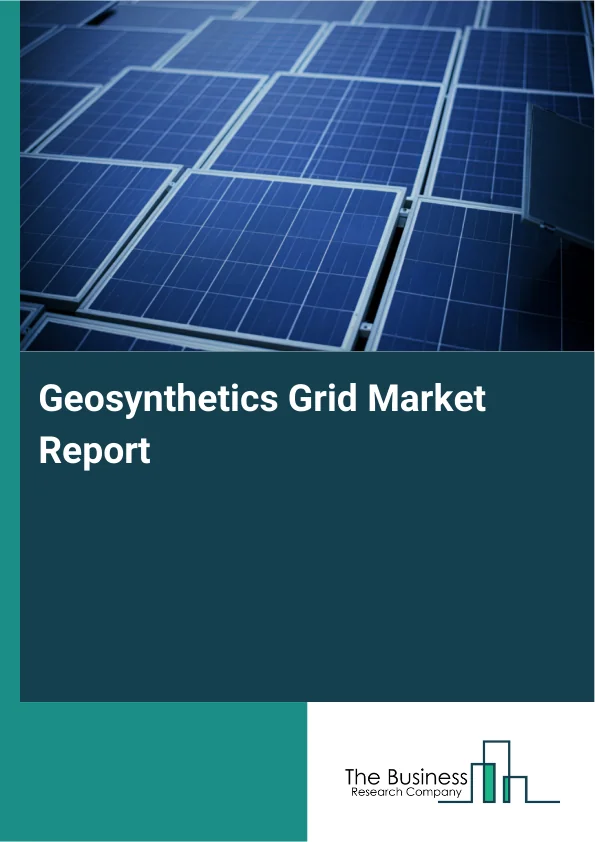 Geosynthetics Grid Market Report

The Business
Research Company