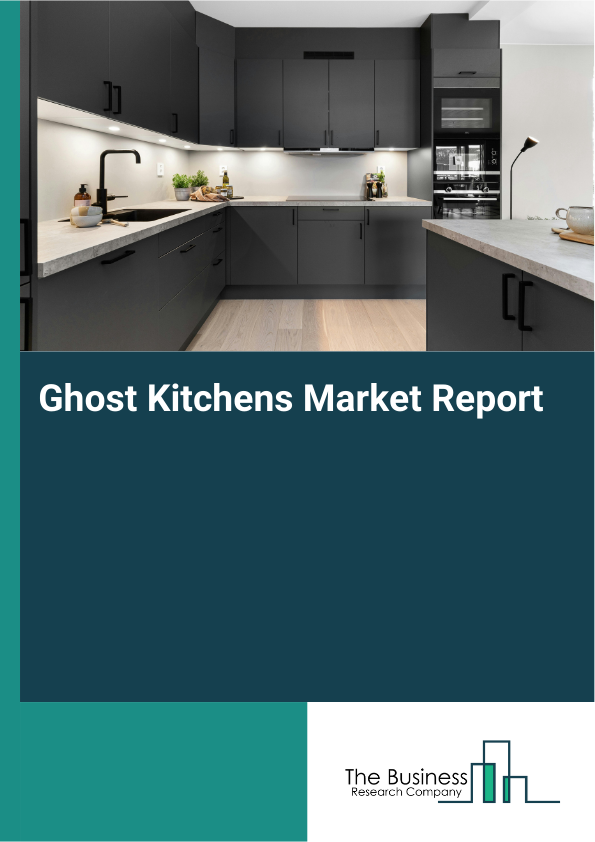 Ghost Kitchens Market Report

The Business
Research Company