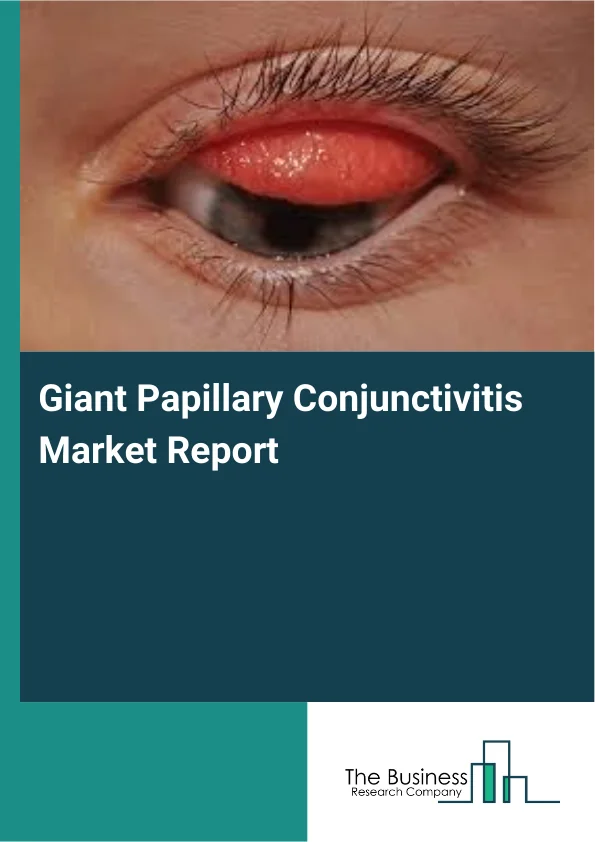 Giant Papillary Conjunctivitis Market Report

The Business
Research Company