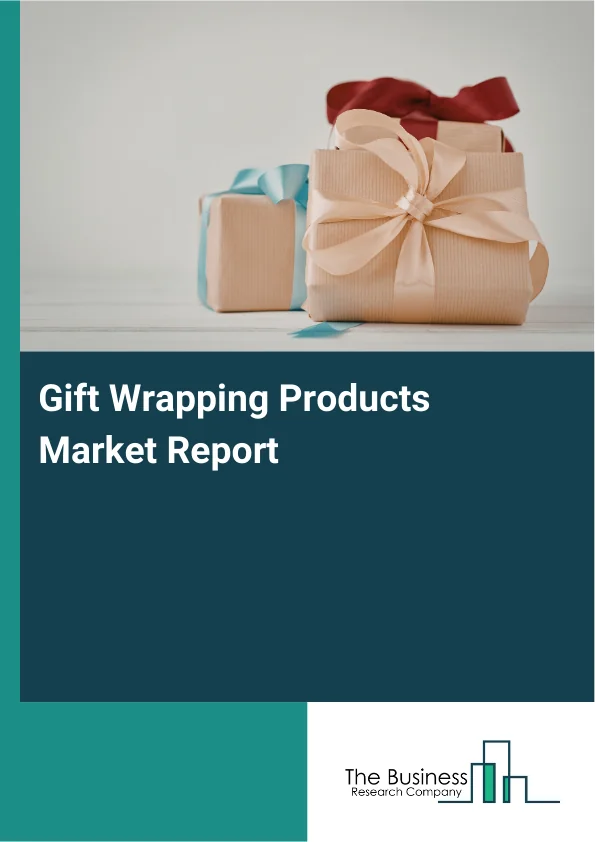 Gift Wrapping Products Market Report

The Business
Research Company