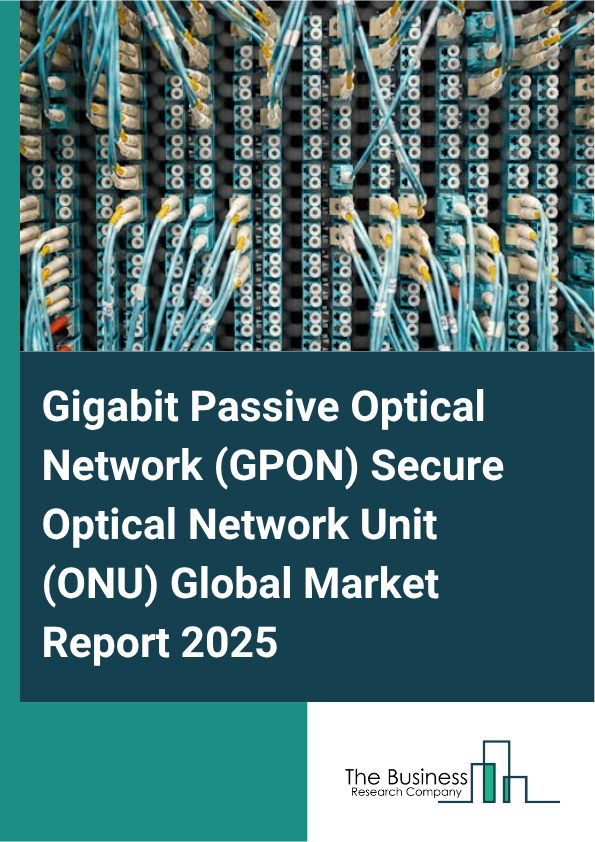 Gigabit Passive Optical Network (GPON) Secure Optical Network Unit (ONU) Global Market Report 2025

The Business
Research Company