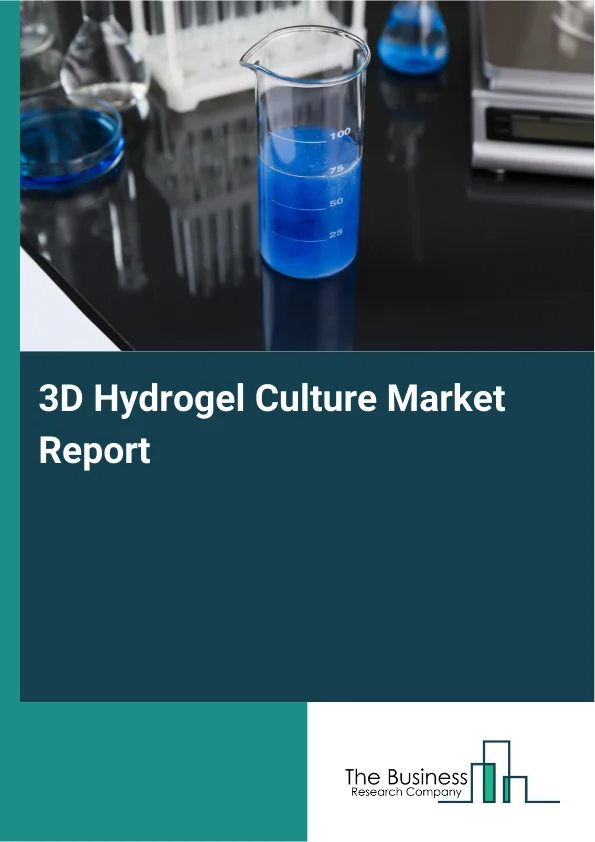 100
75
50
25

3D Hydrogel Culture Market Report

The Business
Research Company