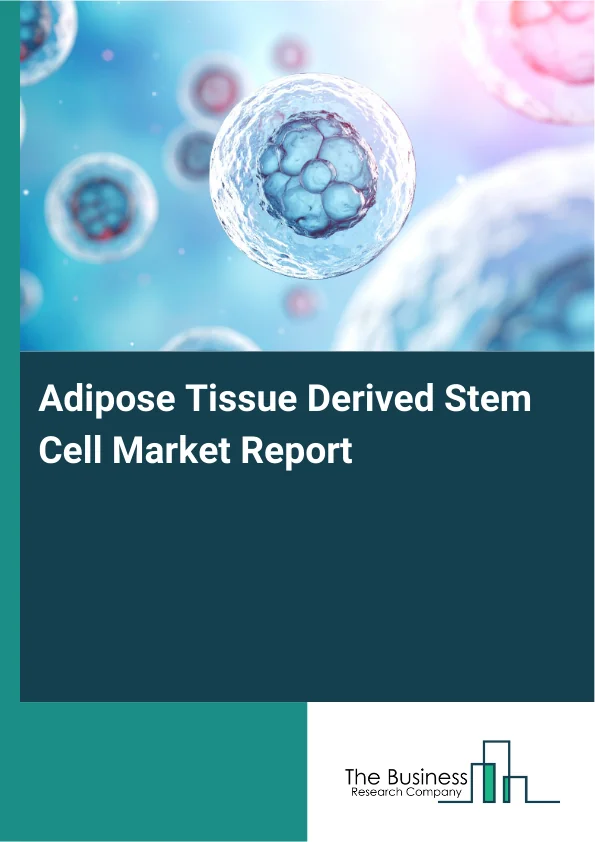 Adipose Tissue Derived Stem Cell Market Report

The Business
Research Company