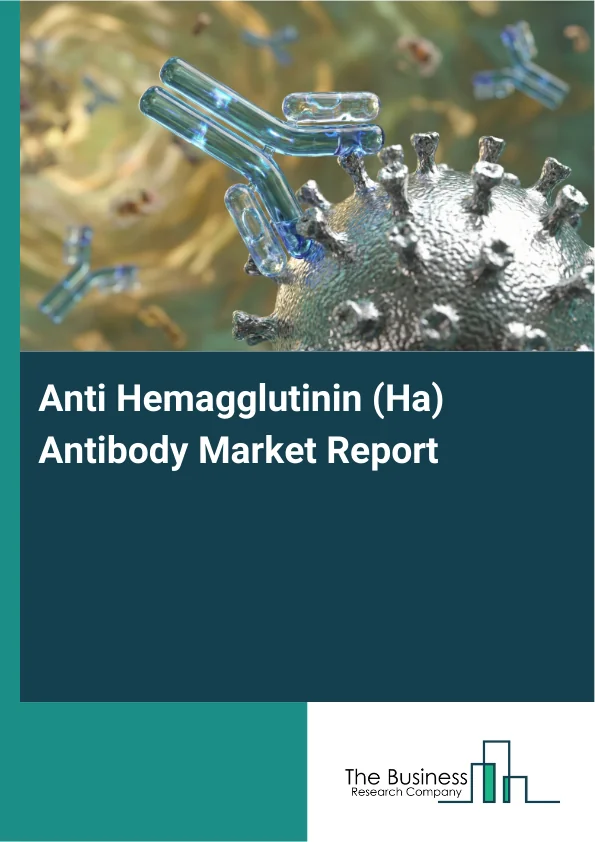 Anti Hemagglutinin (Ha) Antibody Market Report

The Business
Research Company