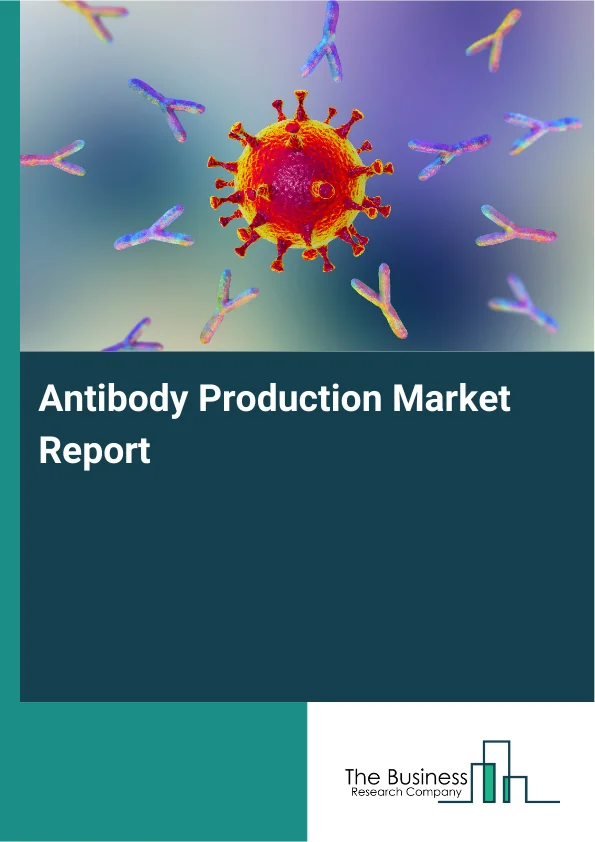 Antibody Production Market Report

The Business
Research Company