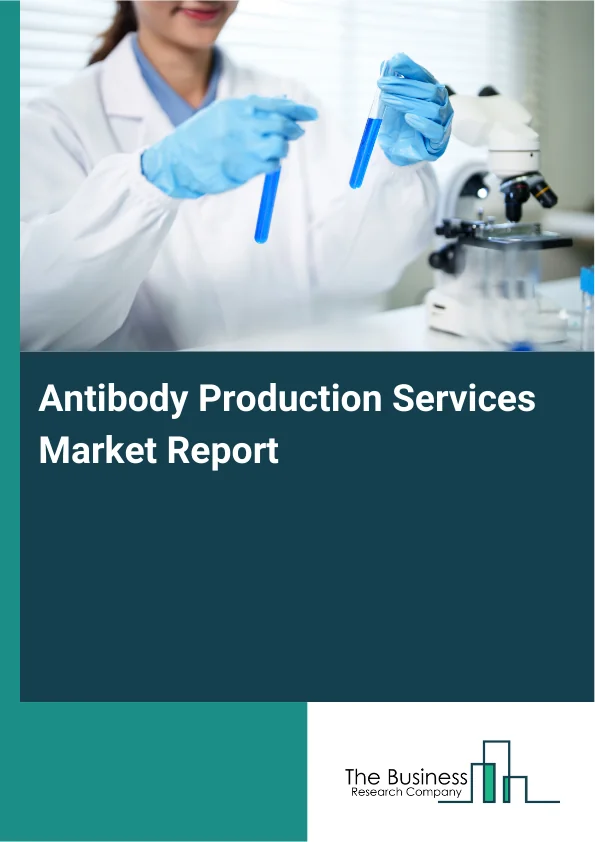 Antibody Production Services Market Report

The Business
Research Company