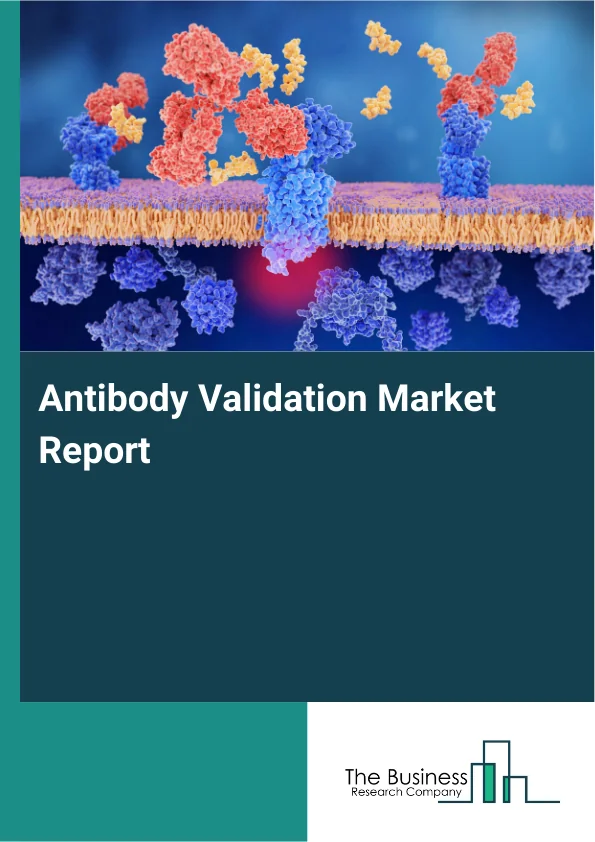 Antibody Validation Market Report

The Business
Research Company