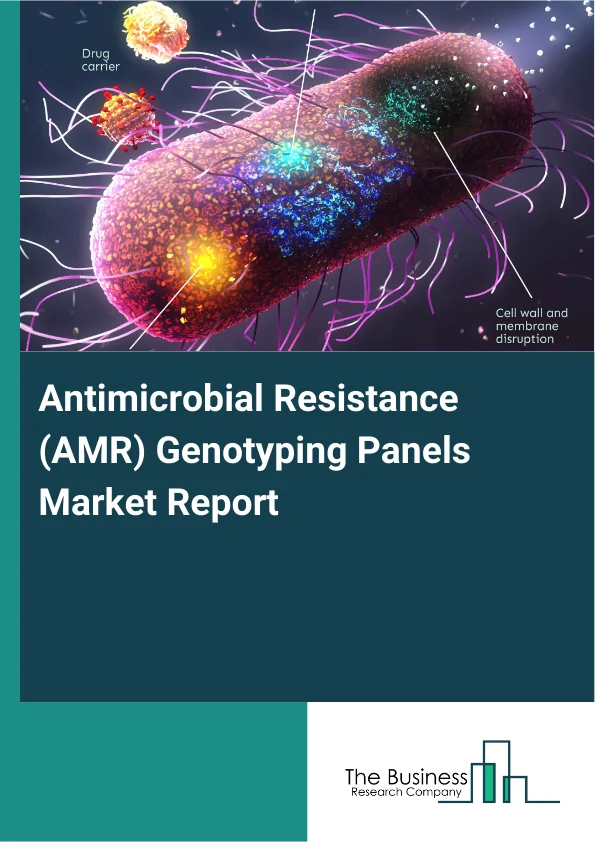 Drug carrier

Cell wall and membrane disruption

Antimicrobial Resistance (AMR) Genotyping Panels Market Report

The Business
Research Company