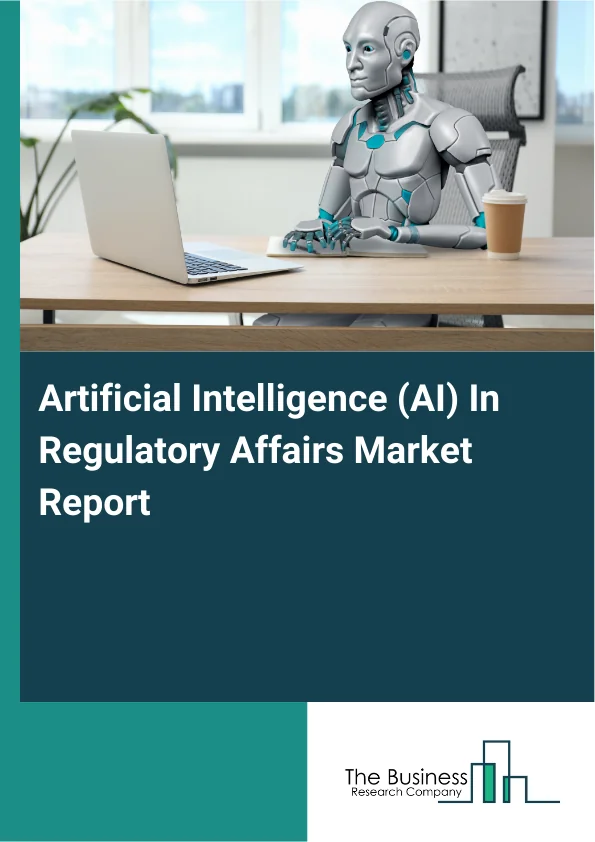 Artificial Intelligence (AI) In Regulatory Affairs Market Report

The Business
Research Company