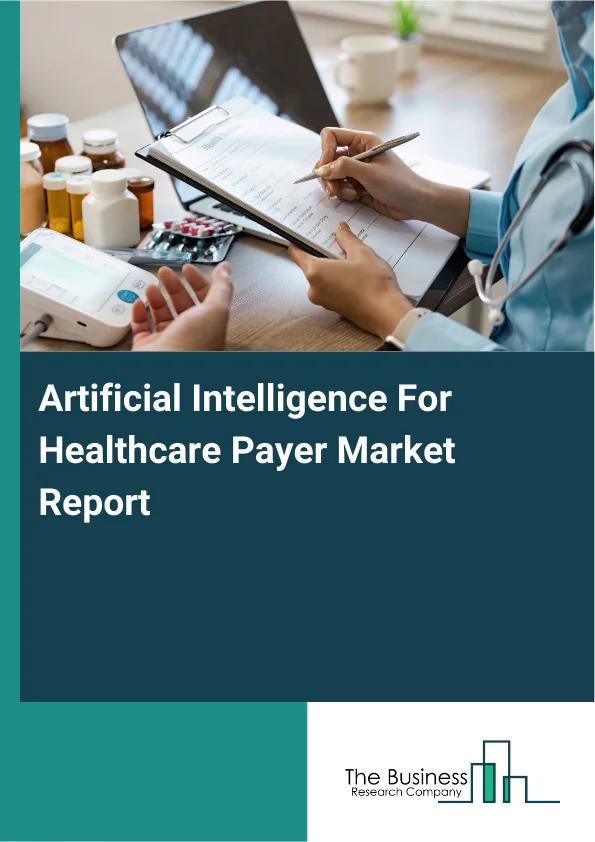 Artificial Intelligence For Healthcare Payer Market Report

The Business
Research Company