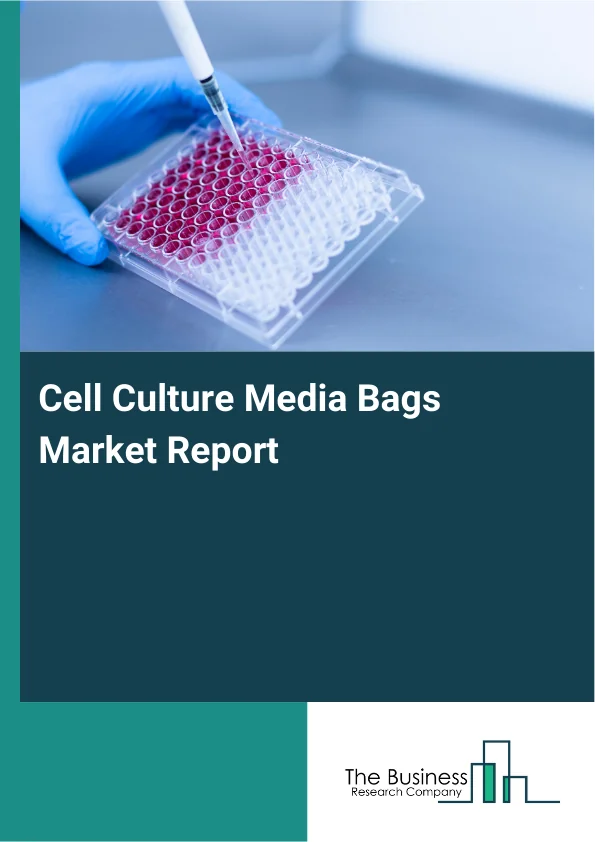 Cell Culture Media Bags Market Report

The Business
Research Company