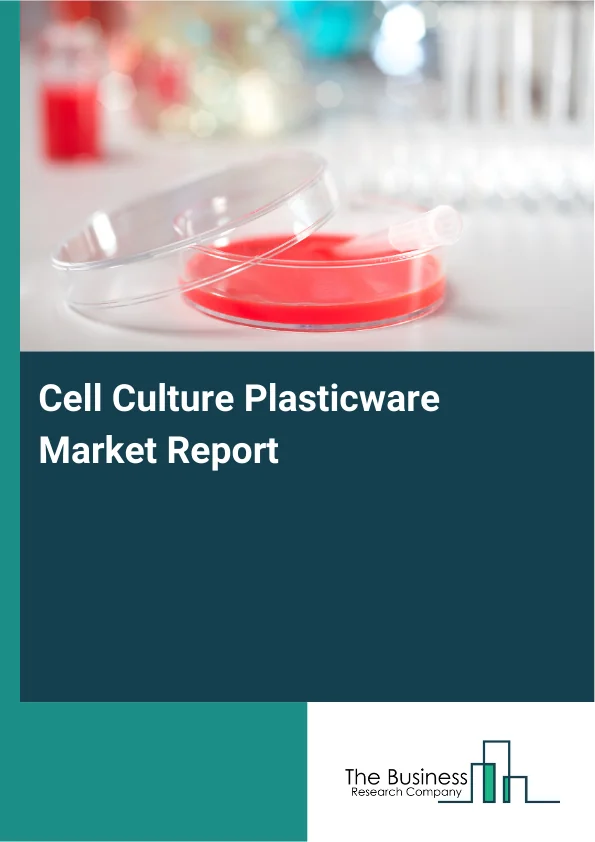 Cell Culture Plasticware Market Report

The Business
Research Company