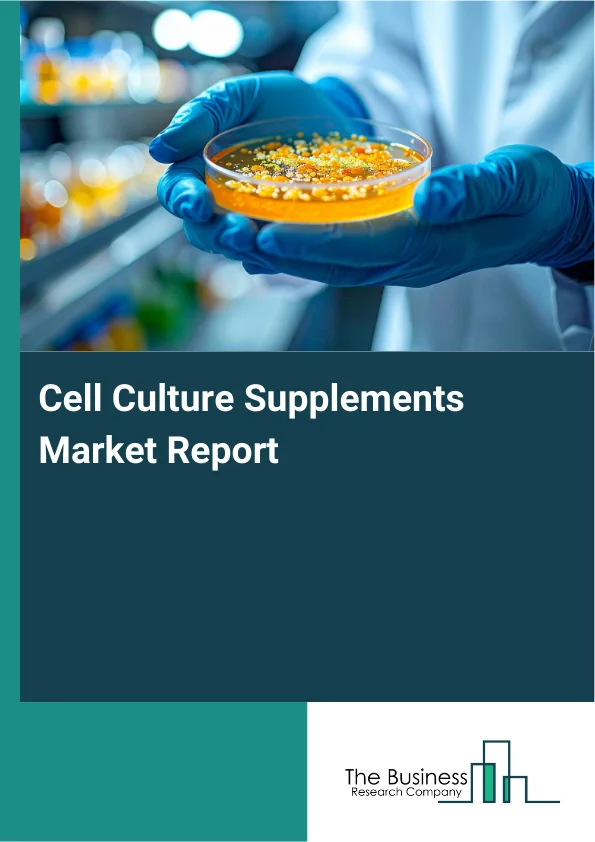 Cell Culture Supplements Market Report

The Business
Research Company