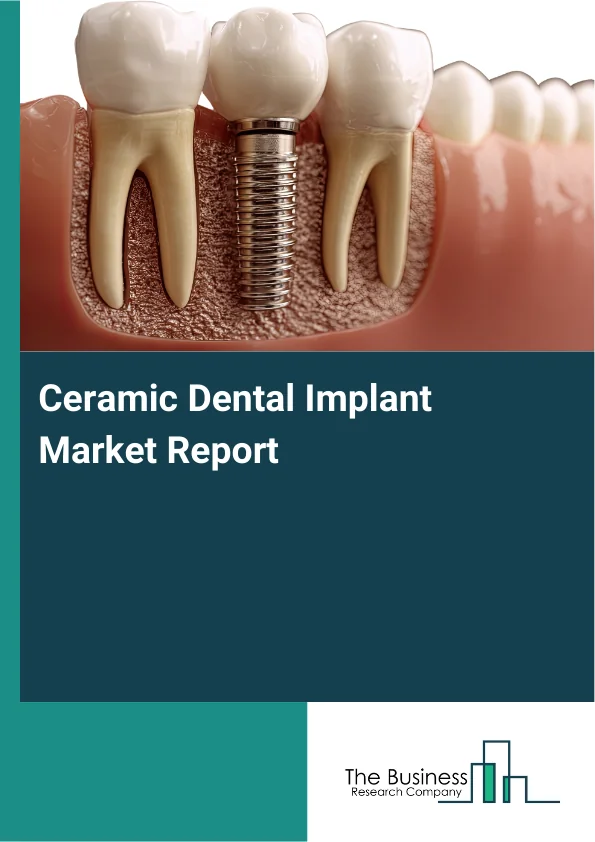 Ceramic Dental Implant Market Report

The Business
Research Company