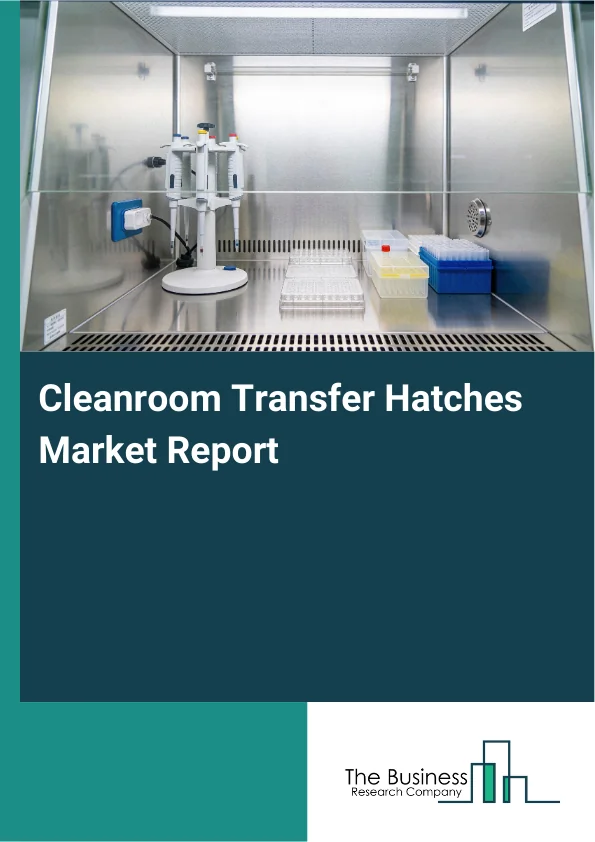 Cleanroom Transfer Hatches Market Report

The Business
Research Company