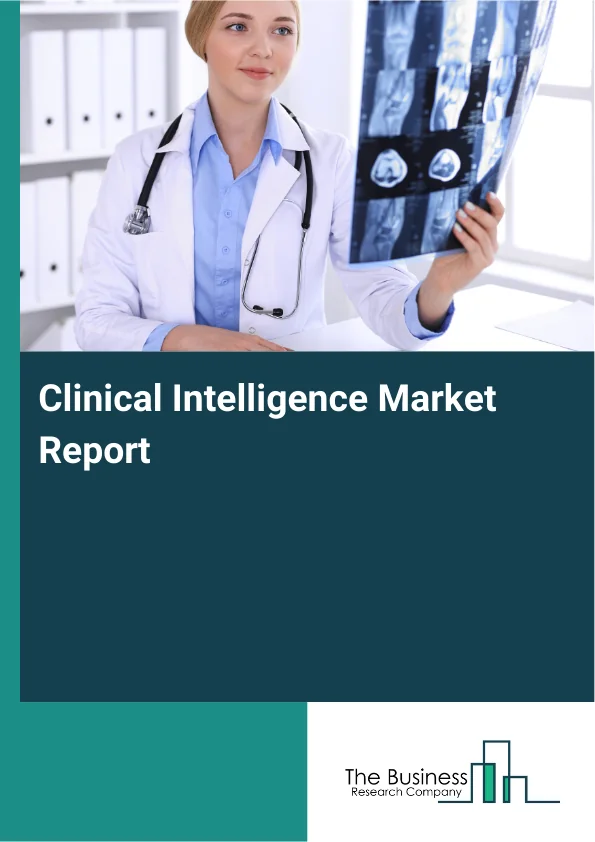 Clinical Intelligence Market Report

The Business
Research Company