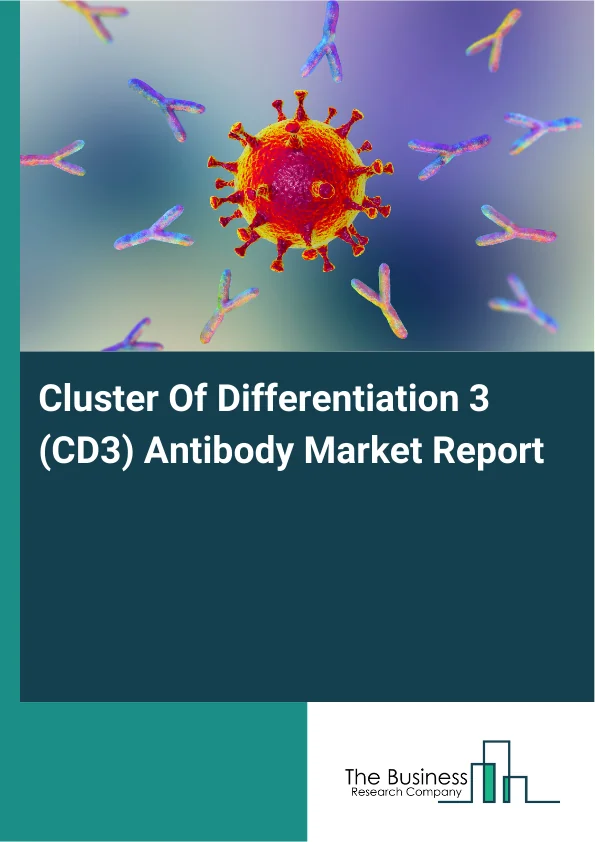 Cluster Of Differentiation 3 (CD3) Antibody Market Report

The Business
Research Company