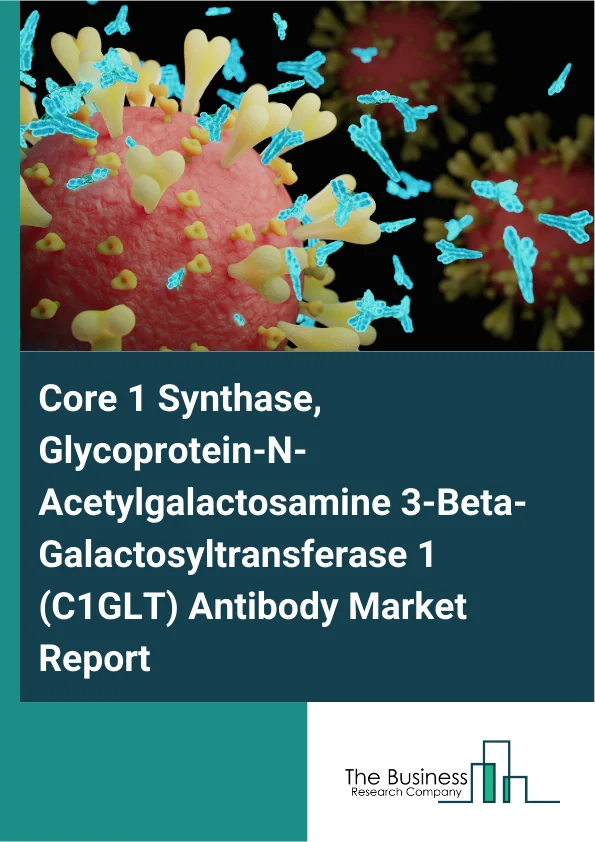 Core 1 Synthase, Glycoprotein-N-Acetylgalactosamine 3-Beta-Galactosyltransferase 1 (C1GLT) Antibody Market Report

The Business
Research Company