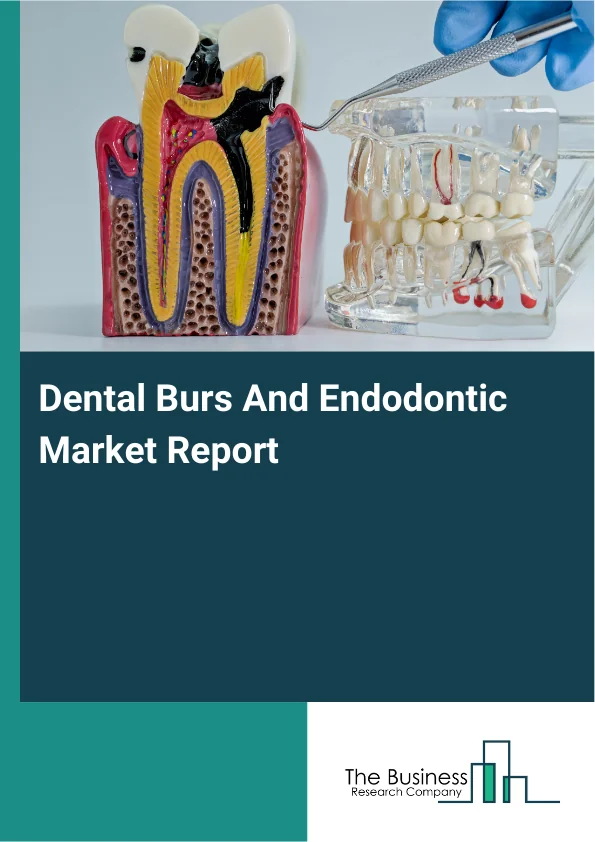 Dental Burs And Endodontic Market Report

The Business
Research Company