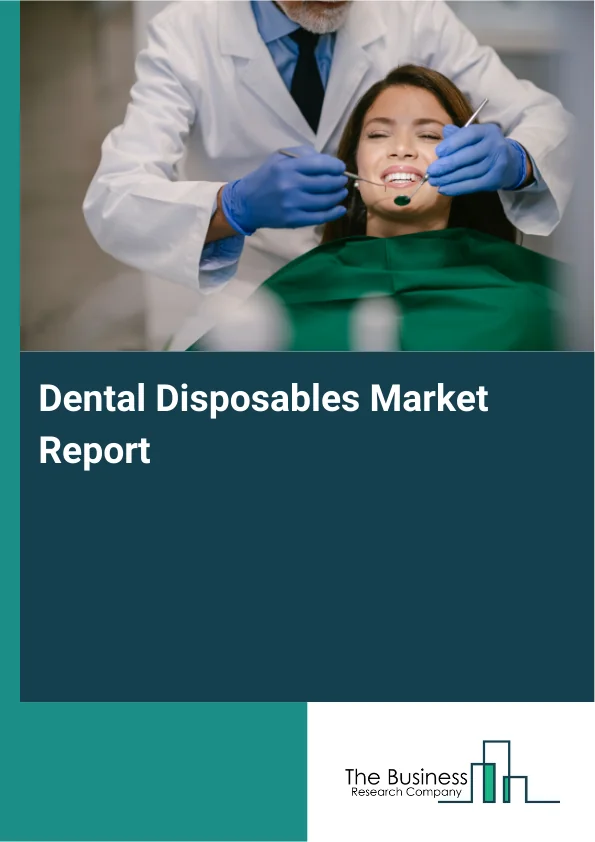 Dental Disposables Market Report

The Business
Research Company