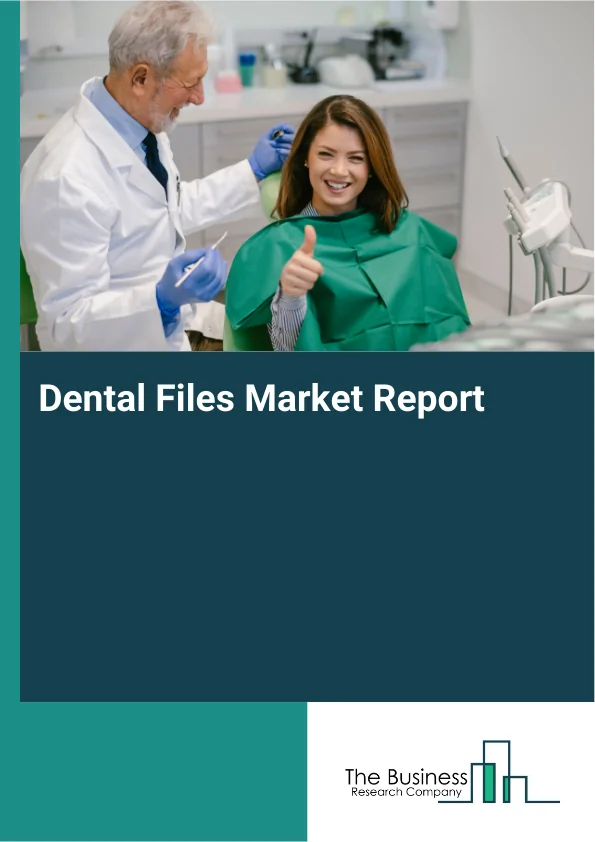 Dental Files Market Report

The Business
Research Company