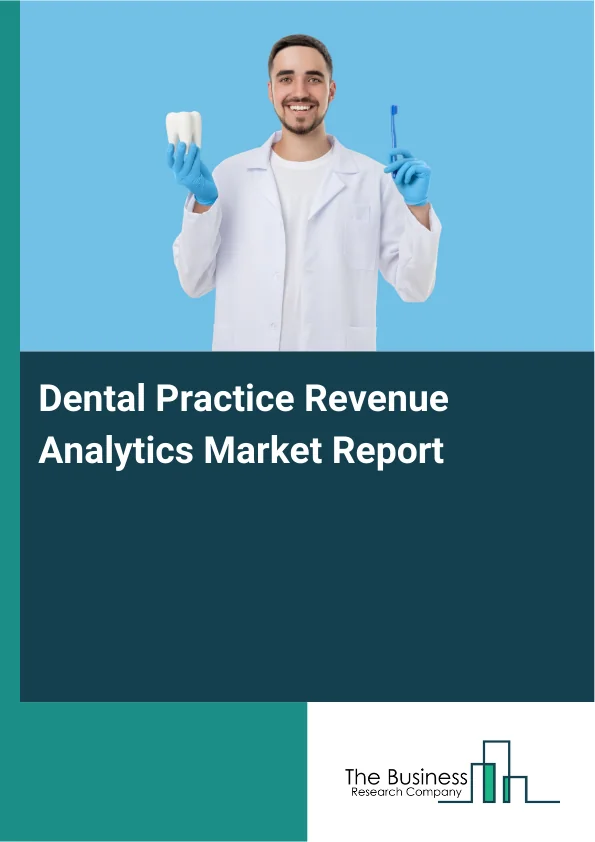 Dental Practice Revenue Analytics Market Report

The Business
Research Company