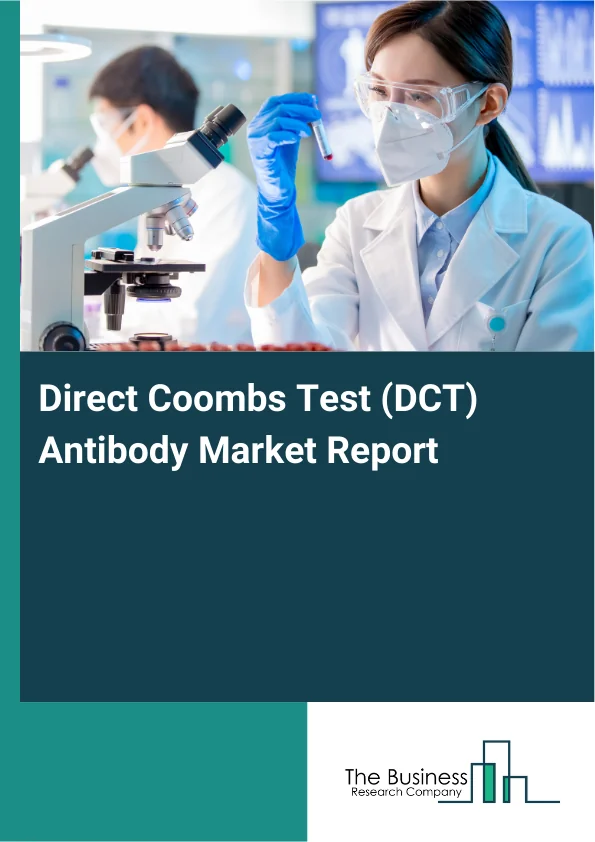 Direct Coombs Test (DCT) Antibody Market Report

The Business
Research Company