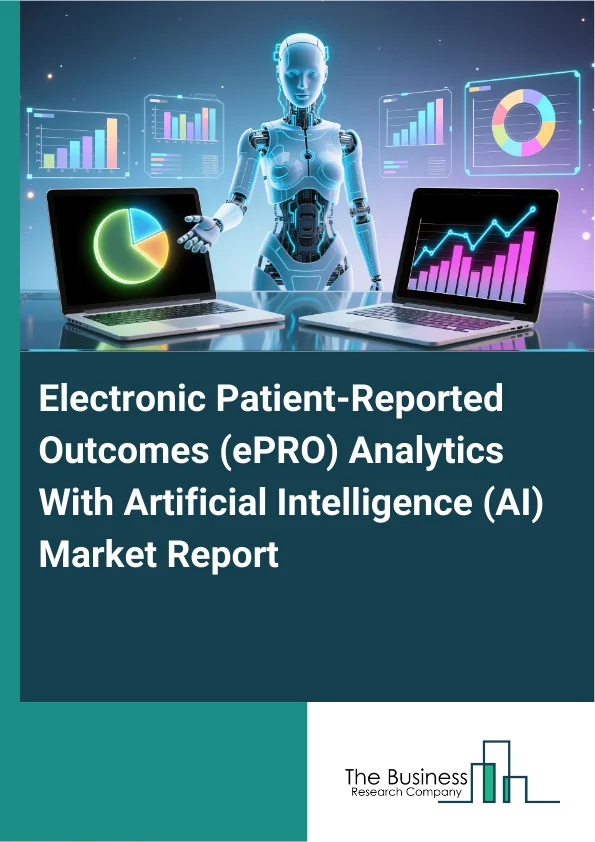 Electronic Patient-Reported Outcomes (ePRO) Analytics With Artificial Intelligence (AI) Market Report

The Business
Research Company