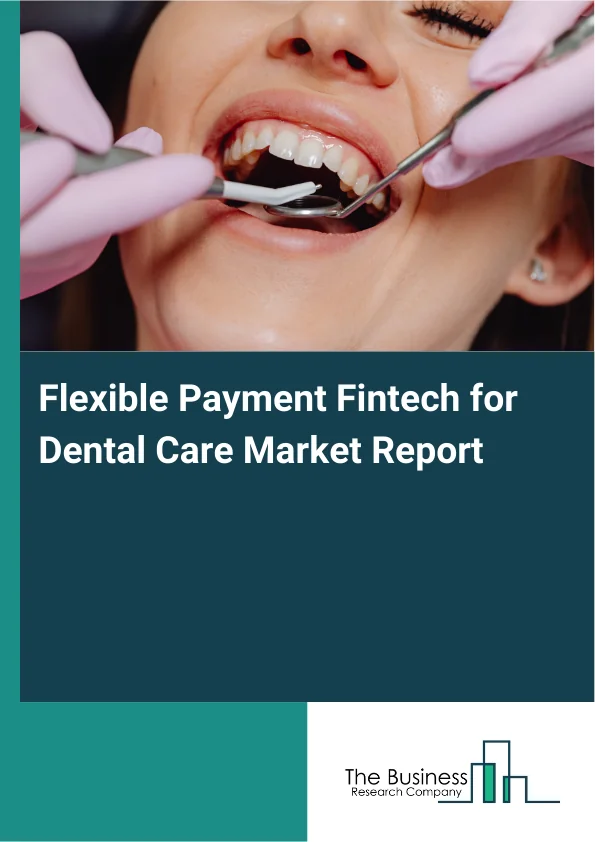 Flexible Payment Fintech for Dental Care Market Report

The Business
Research Company