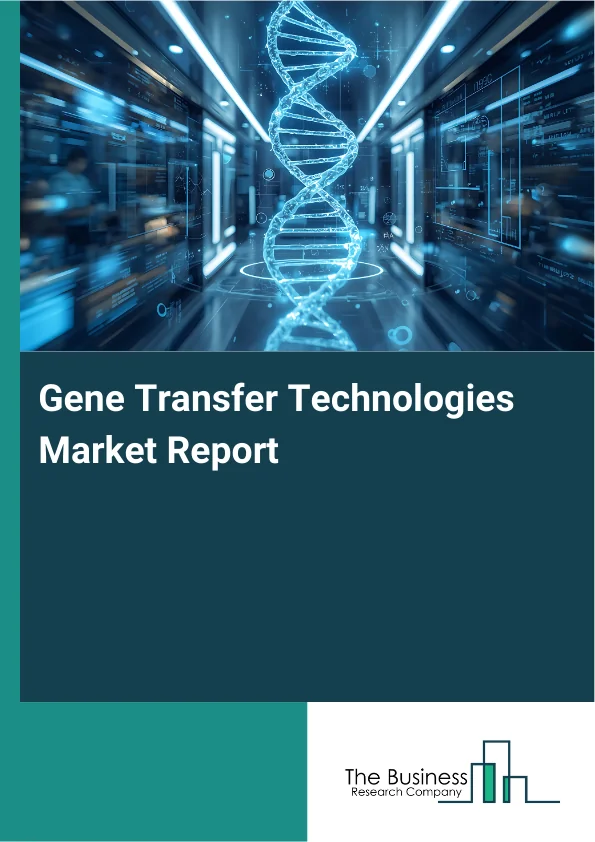 Gene Transfer Technologies Market Report

The Business
Research Company