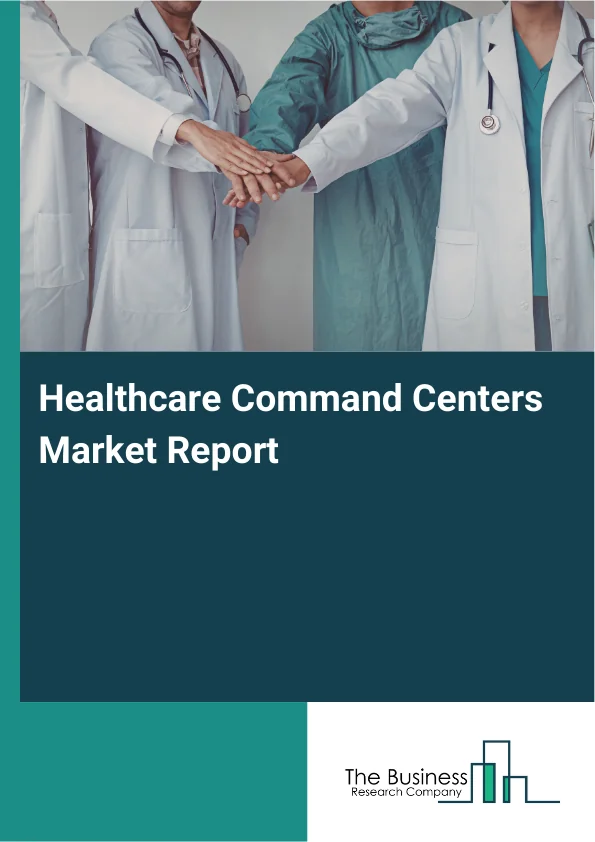 Healthcare Command Centers Market Report

The Business
Research Company