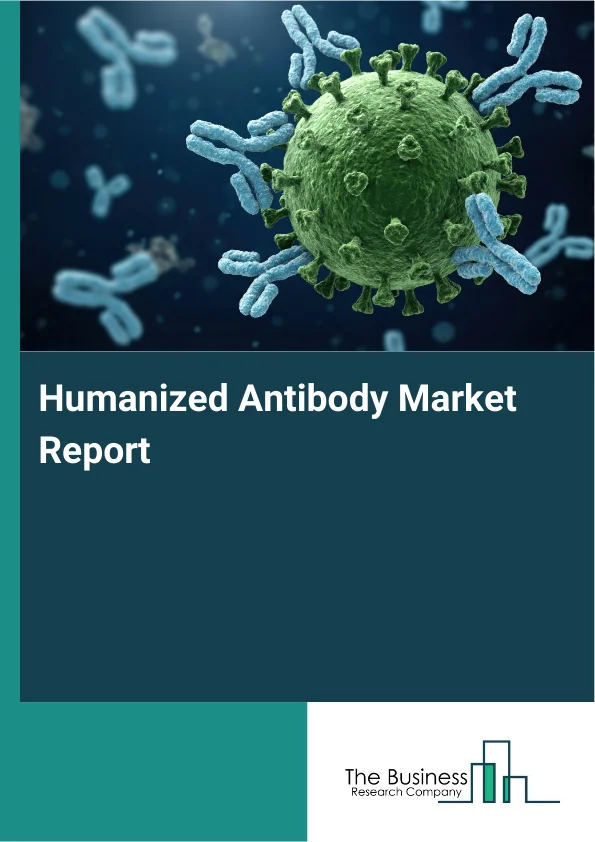 Humanized Antibody Market Report

The Business
Research Company