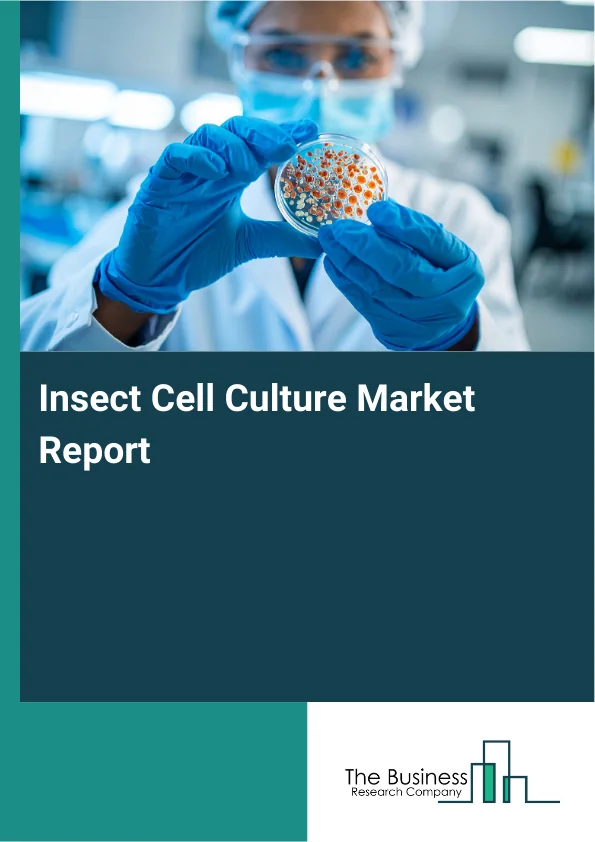 Insect Cell Culture Market Report

The Business
Research Company