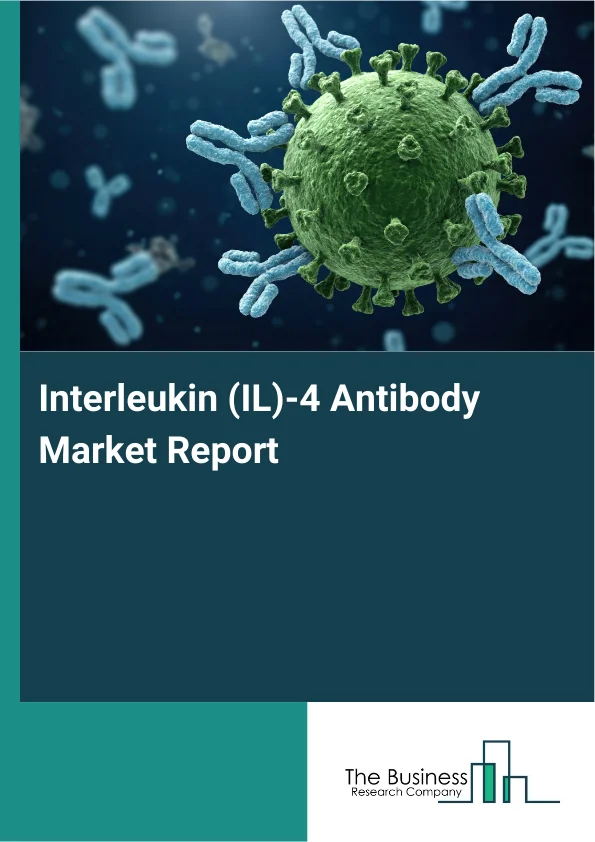 Interleukin (IL)-4 Antibody Market Report

The Business
Research Company