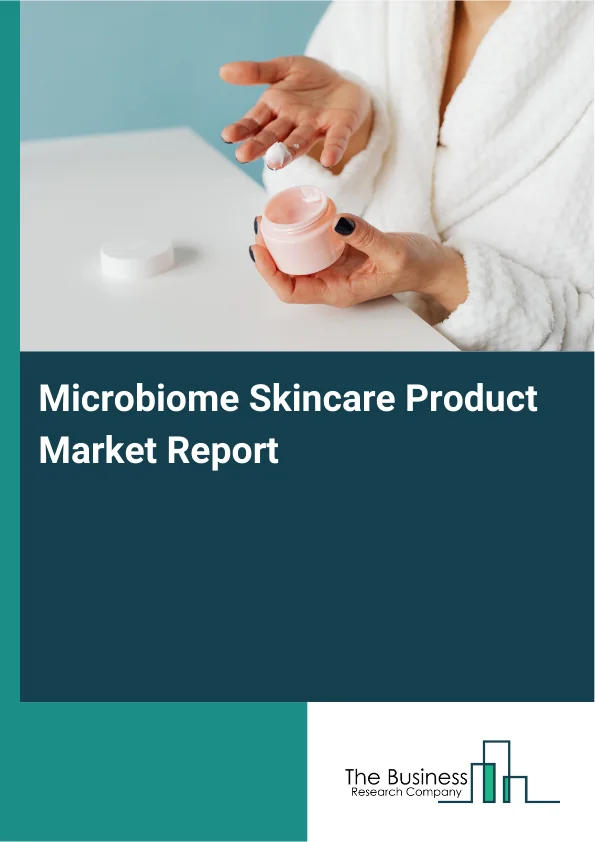 Microbiome Skincare Product Market Report

The Business
Research Company