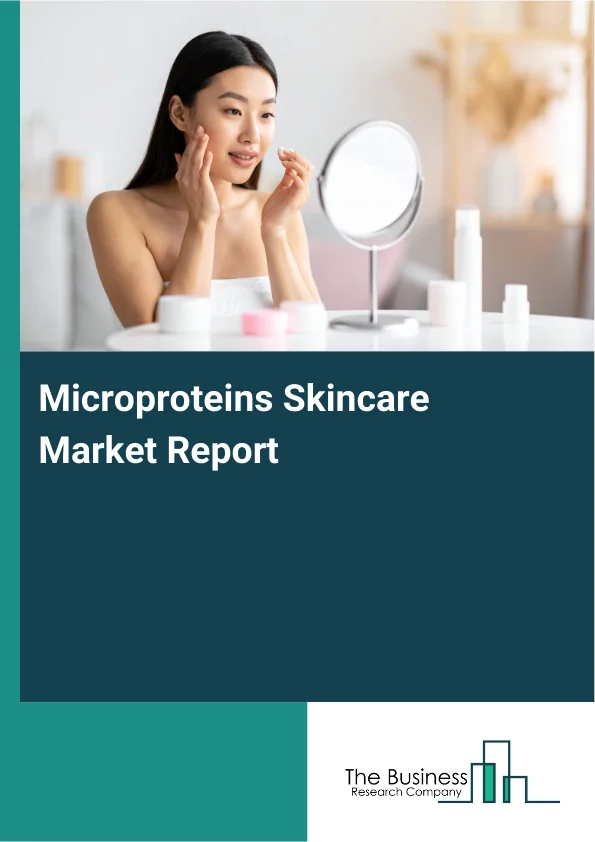 Microproteins Skincare Market Report

The Business
Research Company