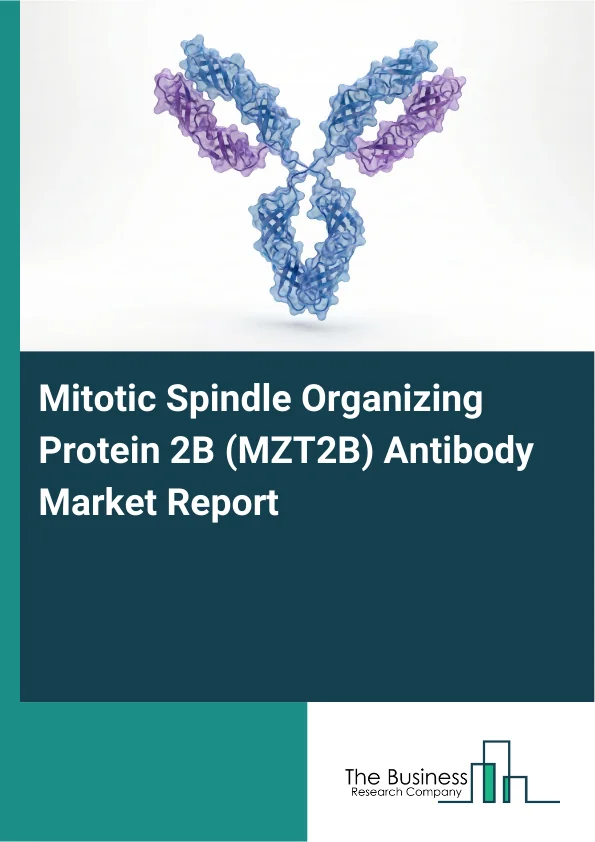 Mitotic Spindle Organizing Protein 2B (MZT2B) Antibody Market Report

The Business
Research Company