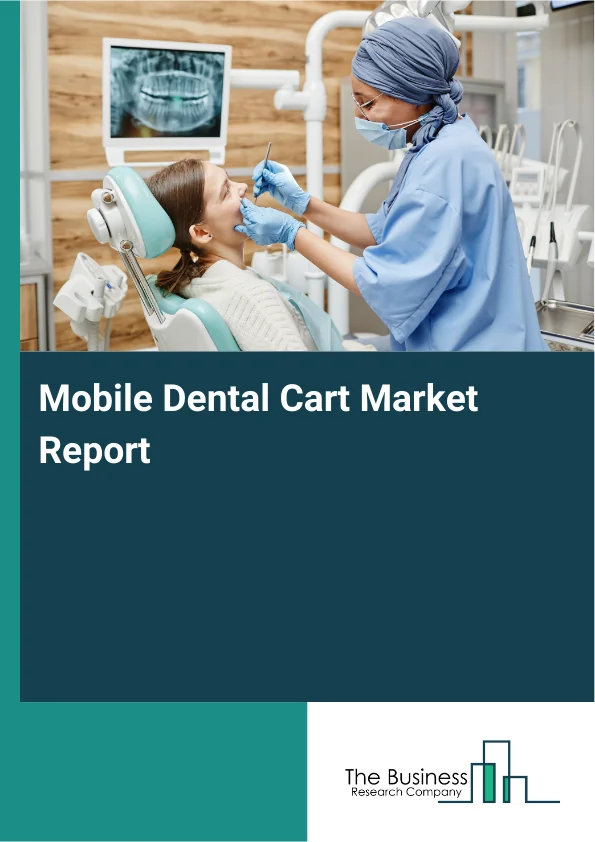 Mobile Dental Cart Market Report

The Business
Research Company