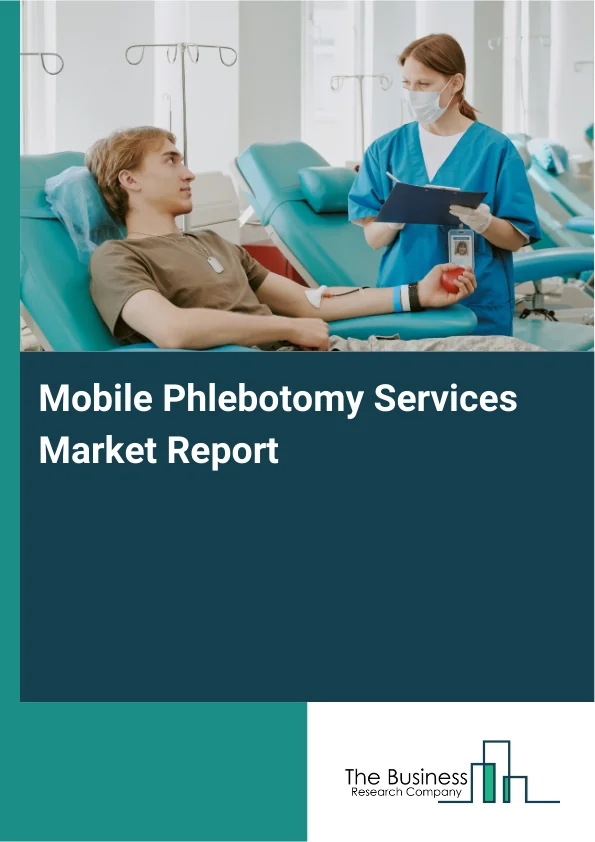 Mobile Phlebotomy Services Market Report

The Business
Research Company