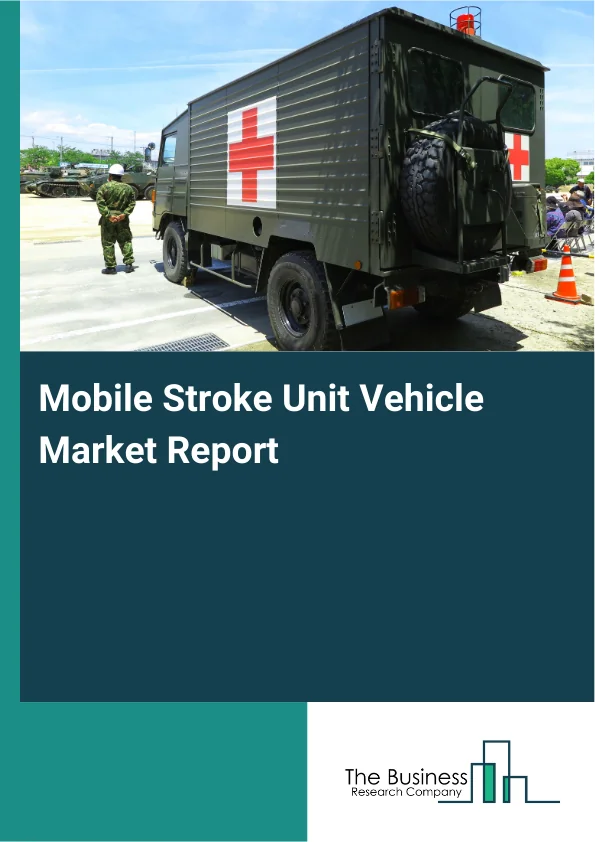 Mobile Stroke Unit Vehicle Market Report

The Business
Research Company