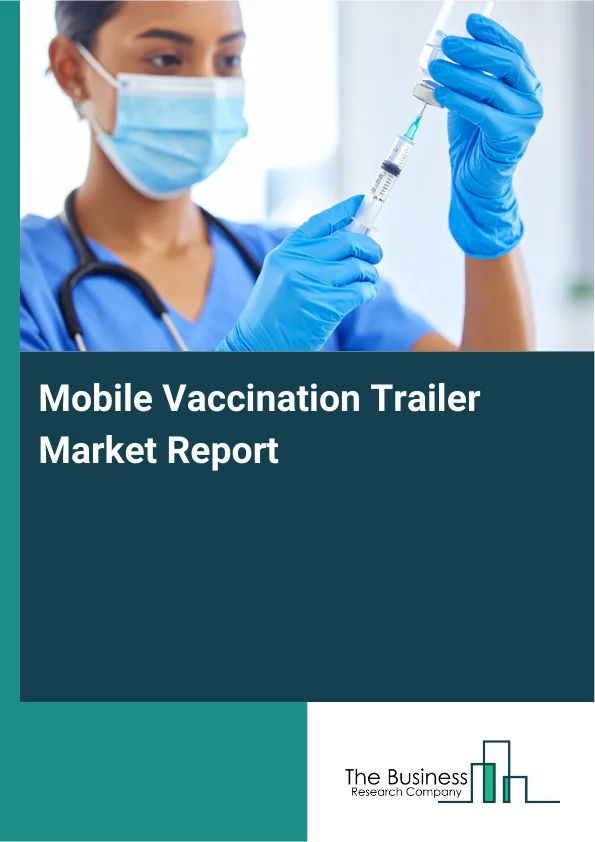 Mobile Vaccination Trailer Market Report

The Business
Research Company