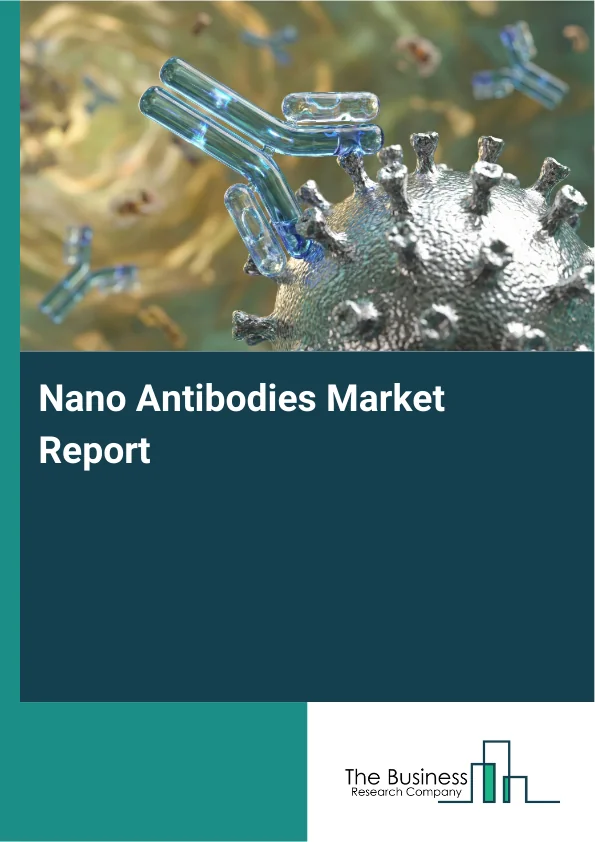 Nano Antibodies Market Report

The Business
Research Company