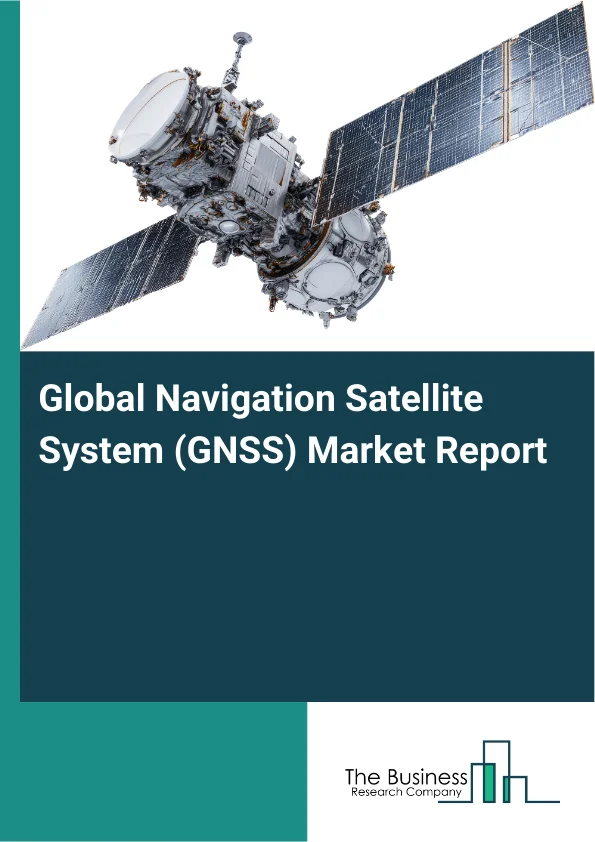 Global Navigation Satellite System (GNSS) Market Report

The Business
Research Company