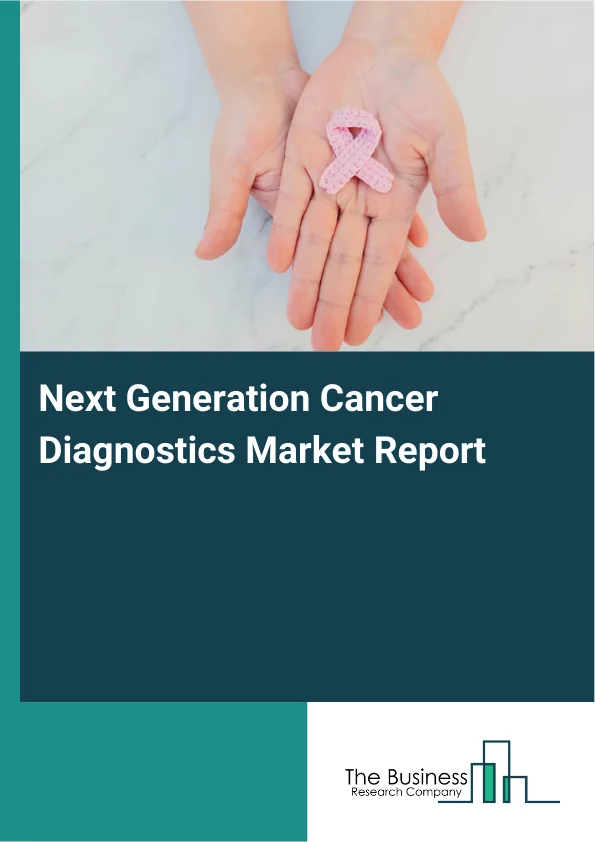 Next Generation Cancer Diagnostics Market Report

The Business
Research Company