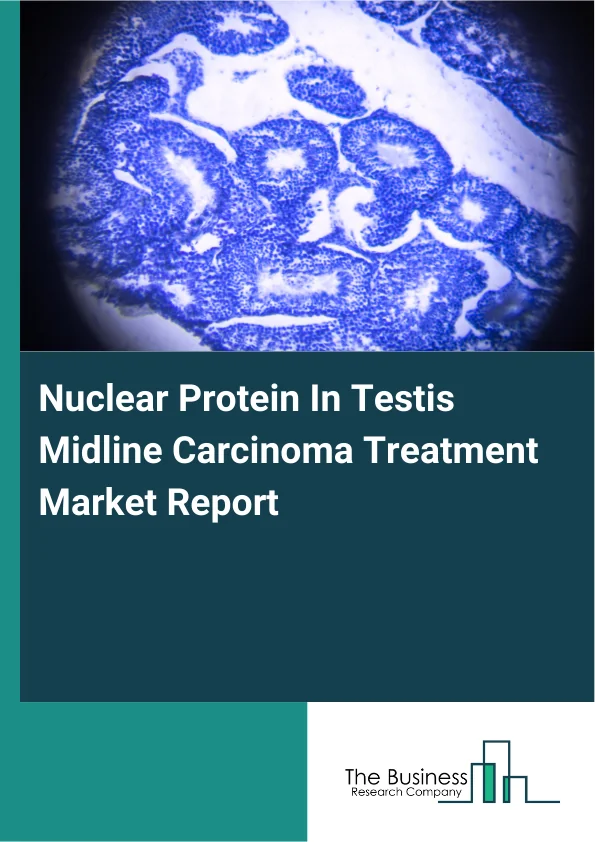 Nuclear Protein In Testis Midline Carcinoma Treatment Market Report

The Business
Research Company