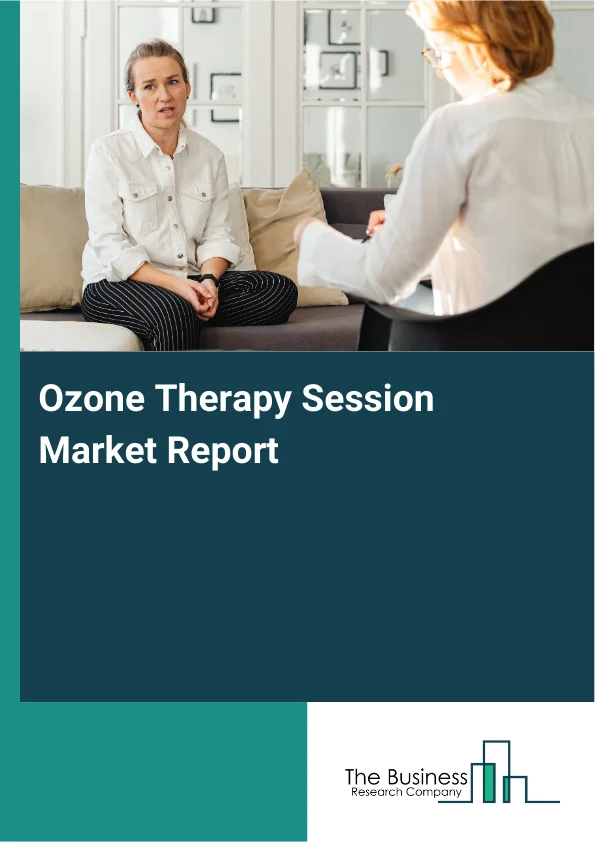 Ozone Therapy Session Market Report

The Business
Research Company